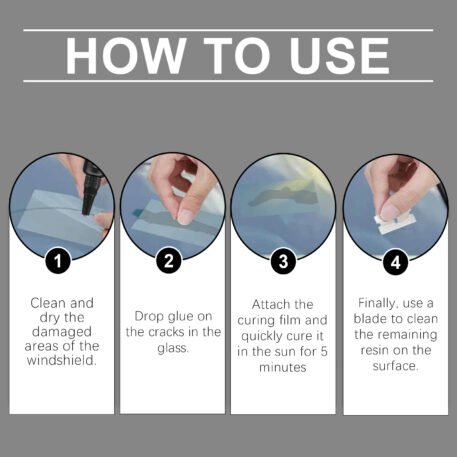 HOW TO USE

1

Clean and dry the damaged areas of the windshield.

2

Drop glue on the cracks in the glass.

3

Attach the curing film and quickly cure it in the sun for 5 minutes

4

Finally, use a blade to clean the remaining resin on the surface.