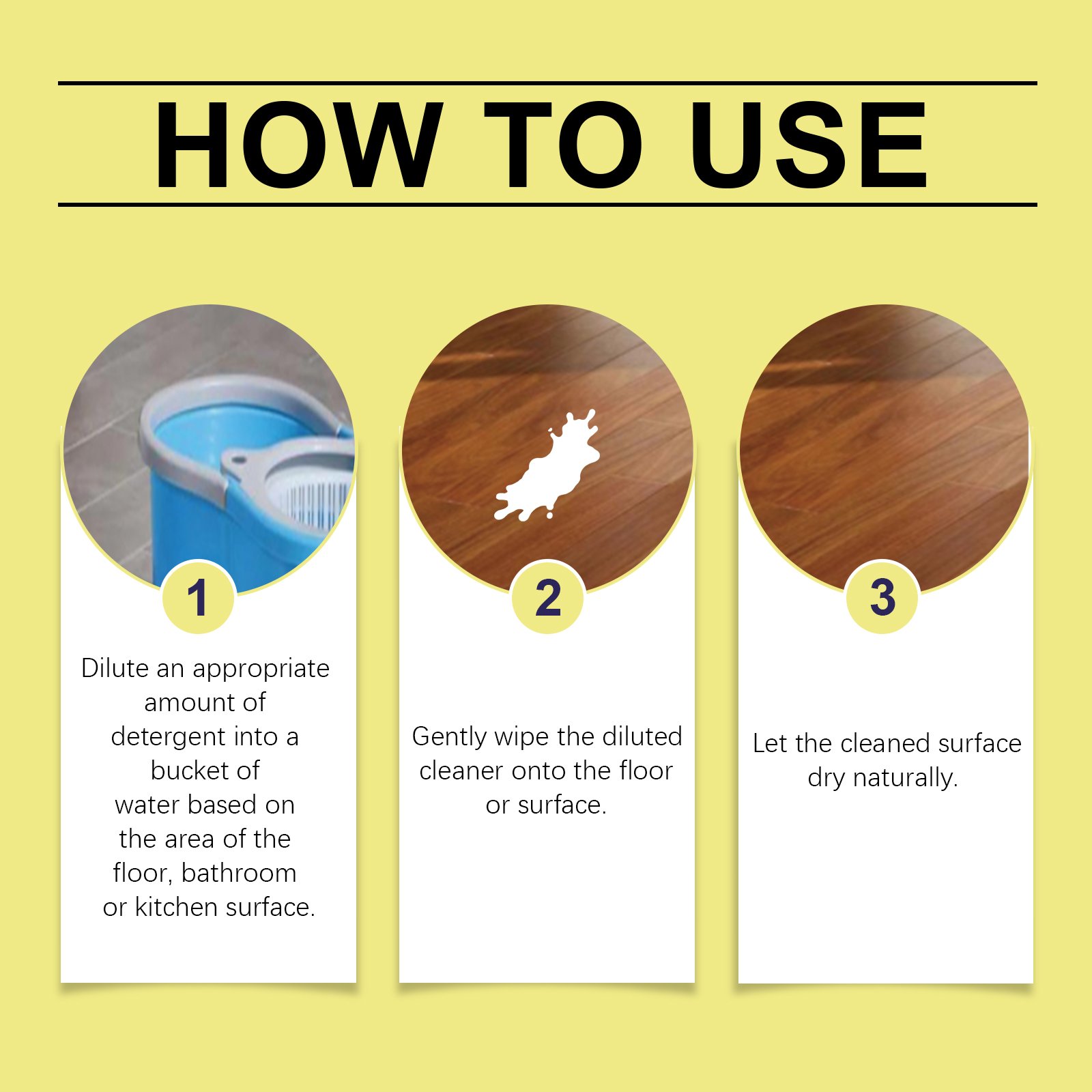 HOW TO USE

1

Dilute an appropriate amount of detergent into a bucket of water based on the area of the floor, bathroom or kitchen surface.

2

Gently wipe the diluted cleaner onto the floor or surface.

3

Let the cleaned surface dry naturally.