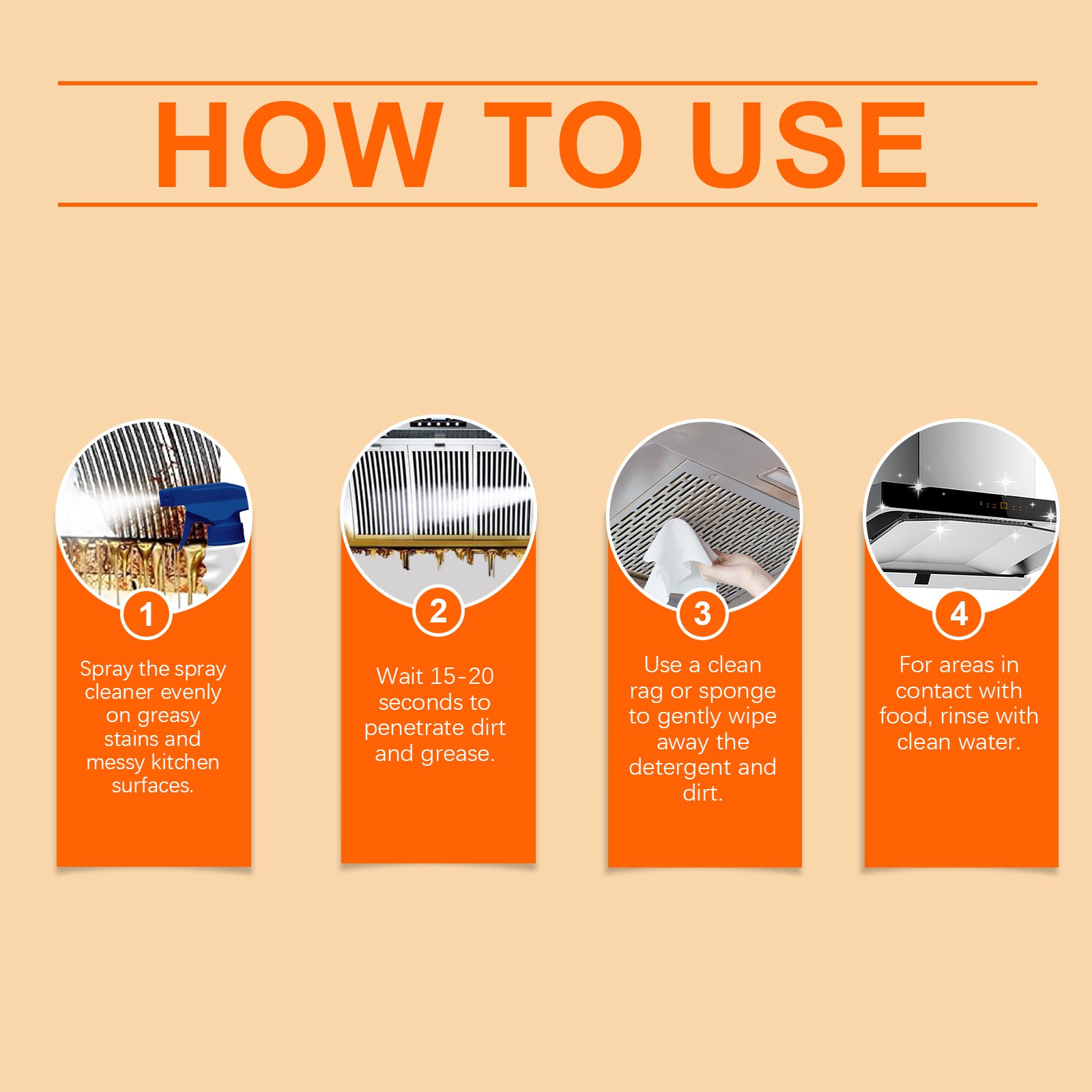 HOW TO USE

1
Spray the spray cleaner evenly on greasy stains and messy kitchen surfaces.

2
Wait 15-20 seconds to penetrate dirt and grease.

3
Use a clean rag or sponge to gently wipe away the detergent and dirt.

4
For areas in contact with food, rinse with clean water.