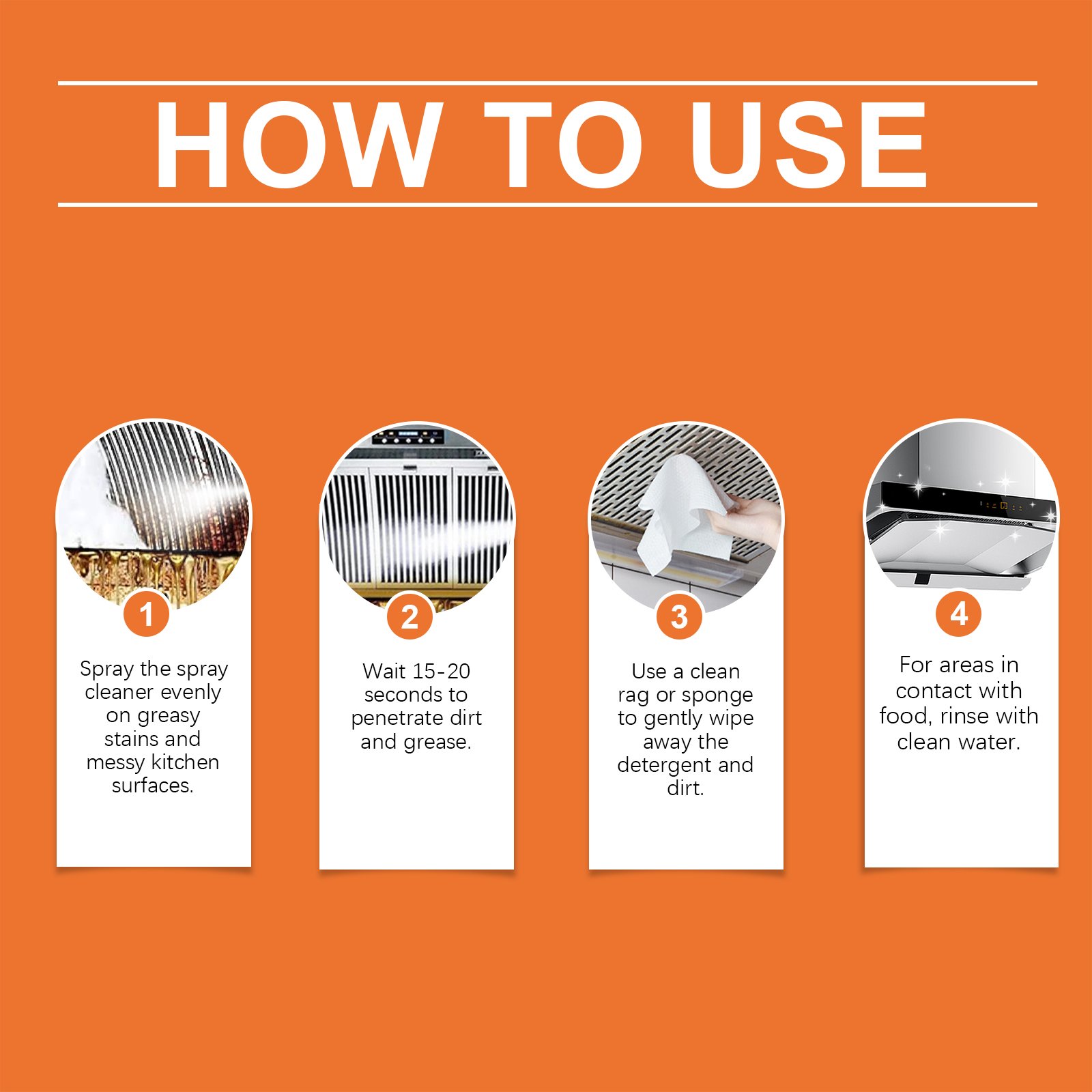 HOW TO USE

1

Spray the spray cleaner evenly on greasy stains and messy kitchen surfaces.

2

Wait 15-20 seconds to penetrate dirt and grease.

3

Use a clean rag or sponge to gently wipe away the detergent and dirt.

4

For areas in contact with food, rinse with clean water.