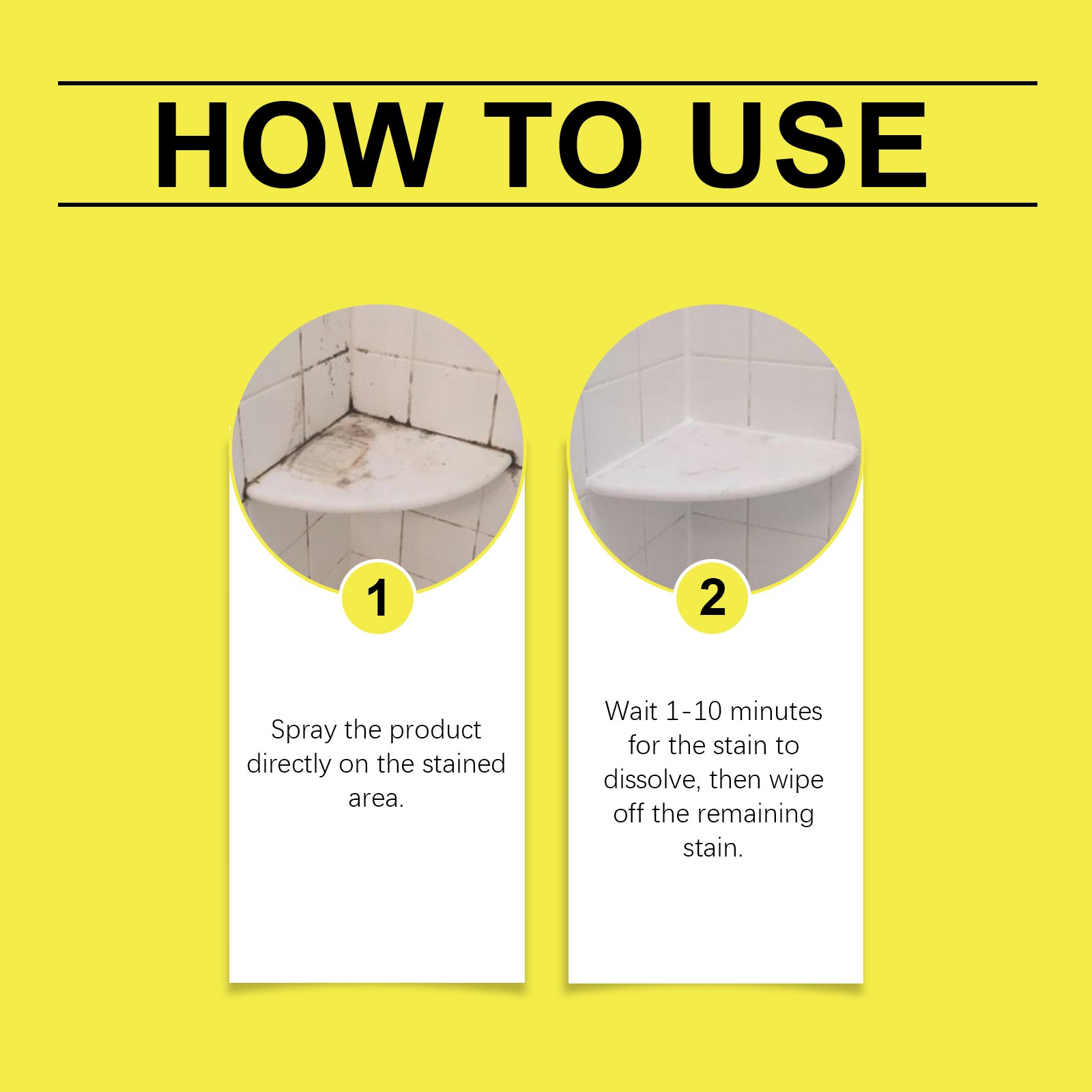 HOW TO USE

1

Spray the product directly on the stained area.

2

Wait 1-10 minutes for the stain to dissolve, then wipe off the remaining stain.