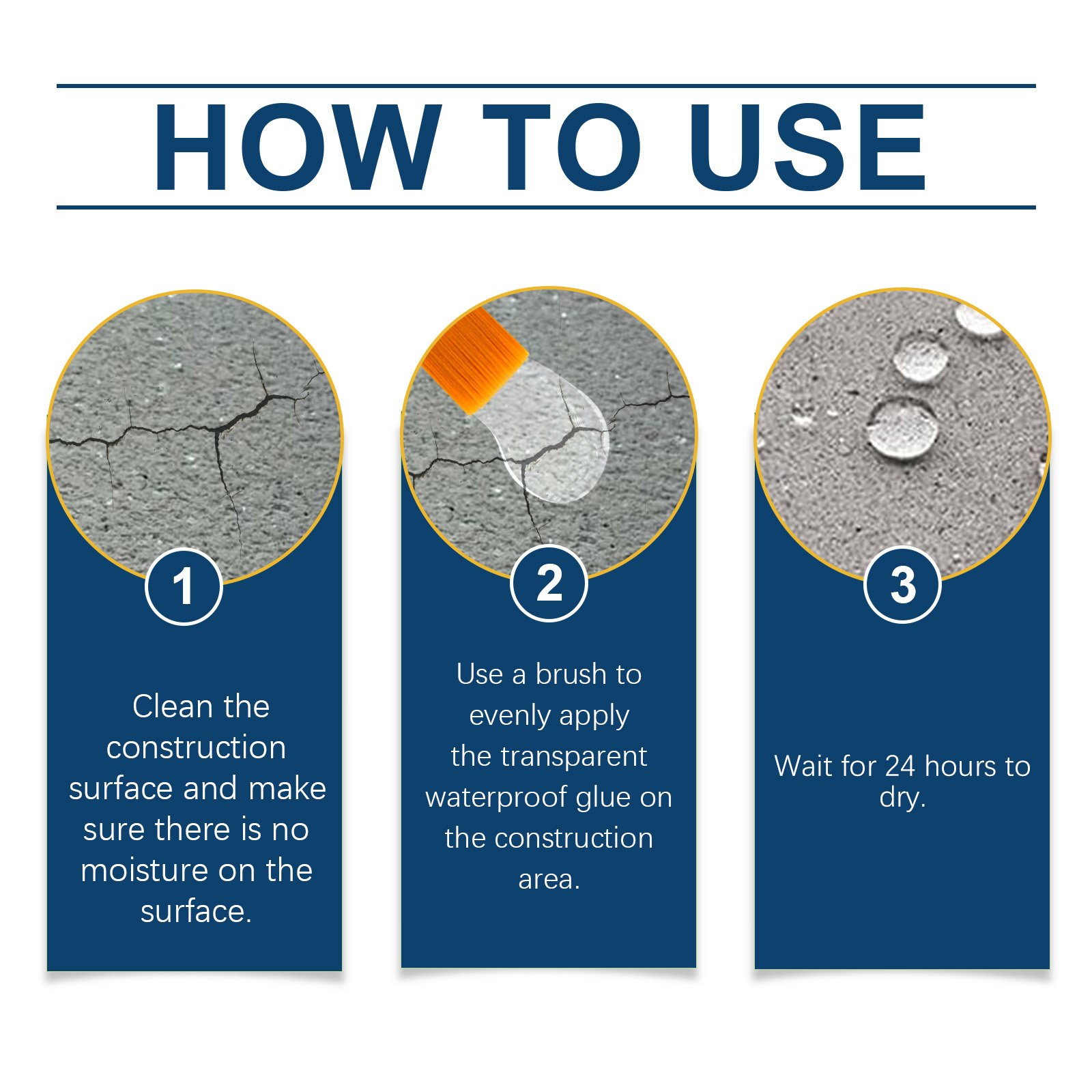 HOW TO USE

1

Clean the construction surface and make sure there is no moisture on the surface.

2

Use a brush to evenly apply the transparent waterproof glue on the construction area.

3

Wait for 24 hours to dry.