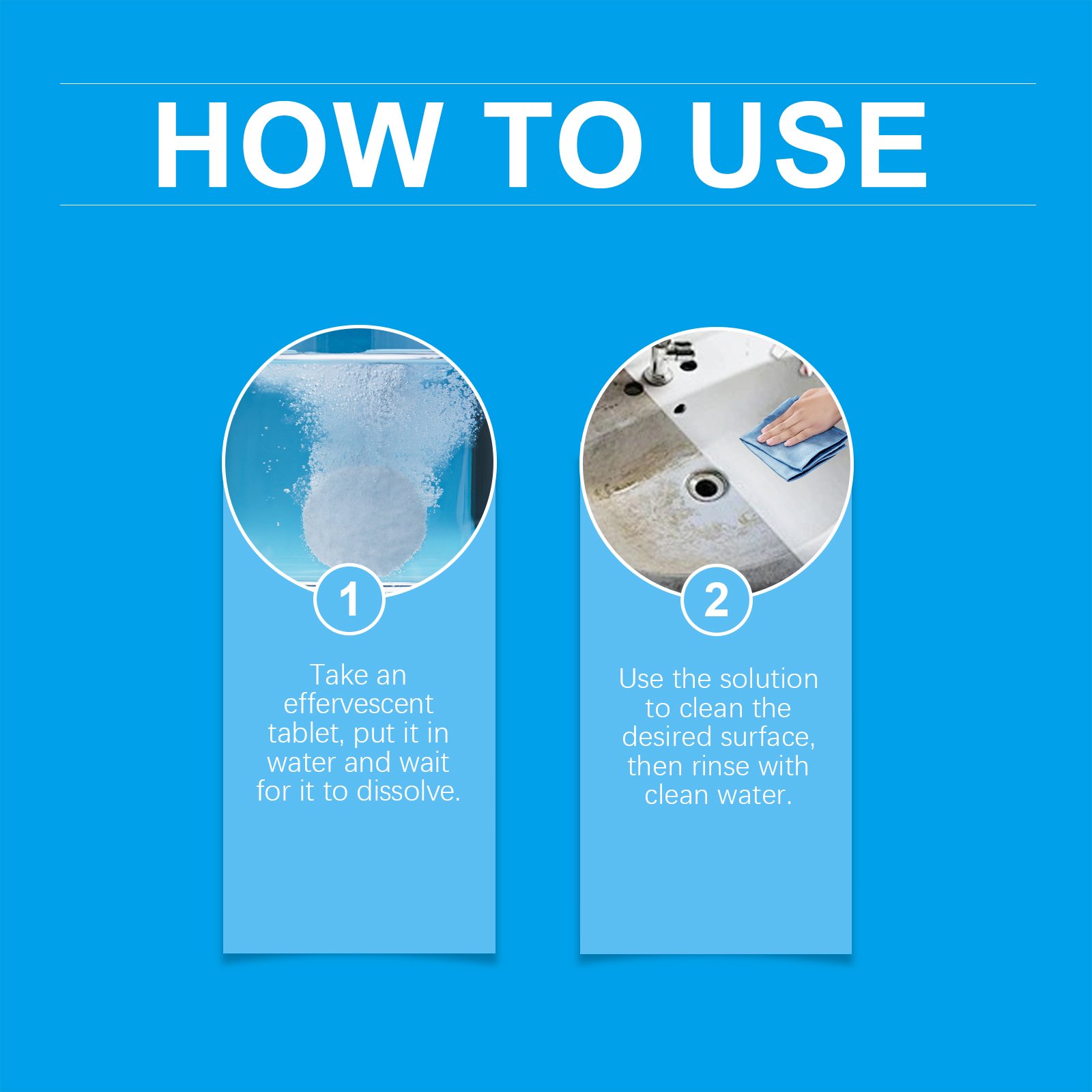 HOW TO USE

1

Take an effervescent tablet, put it in water and wait for it to dissolve.

2

Use the solution to clean the desired surface, then rinse with clean water.