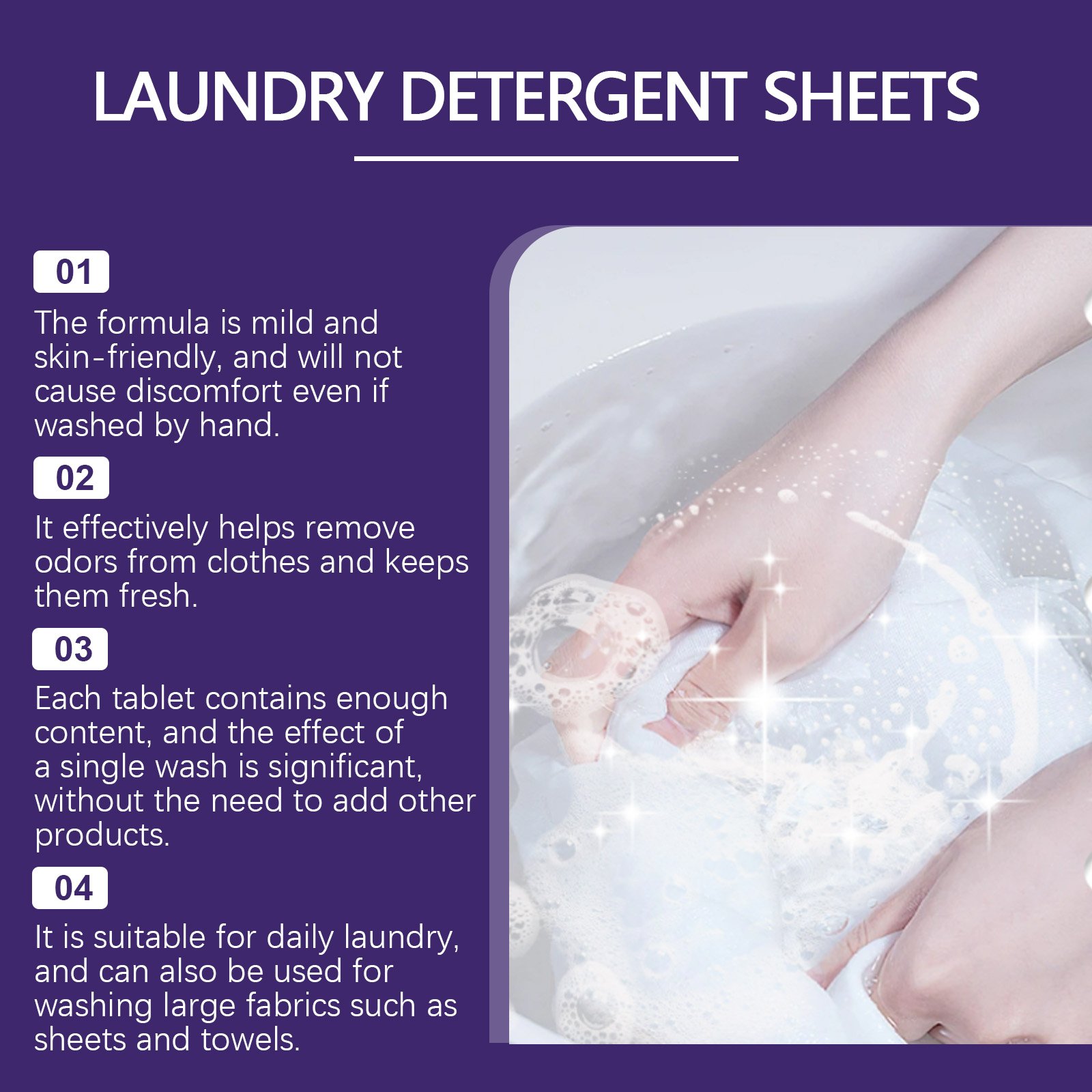 LAUNDRY DETERGENT SHEETS

01

The formula is mild and skin-friendly, and will not cause discomfort even if washed by hand.

02

It effectively helps remove odors from clothes and keeps them fresh.

03

Each tablet contains enough content, and the effect of a single wash is significant, without the need to add other products.

04

It is suitable for daily laundry, and can also be used for washing large fabrics such as sheets and towels.