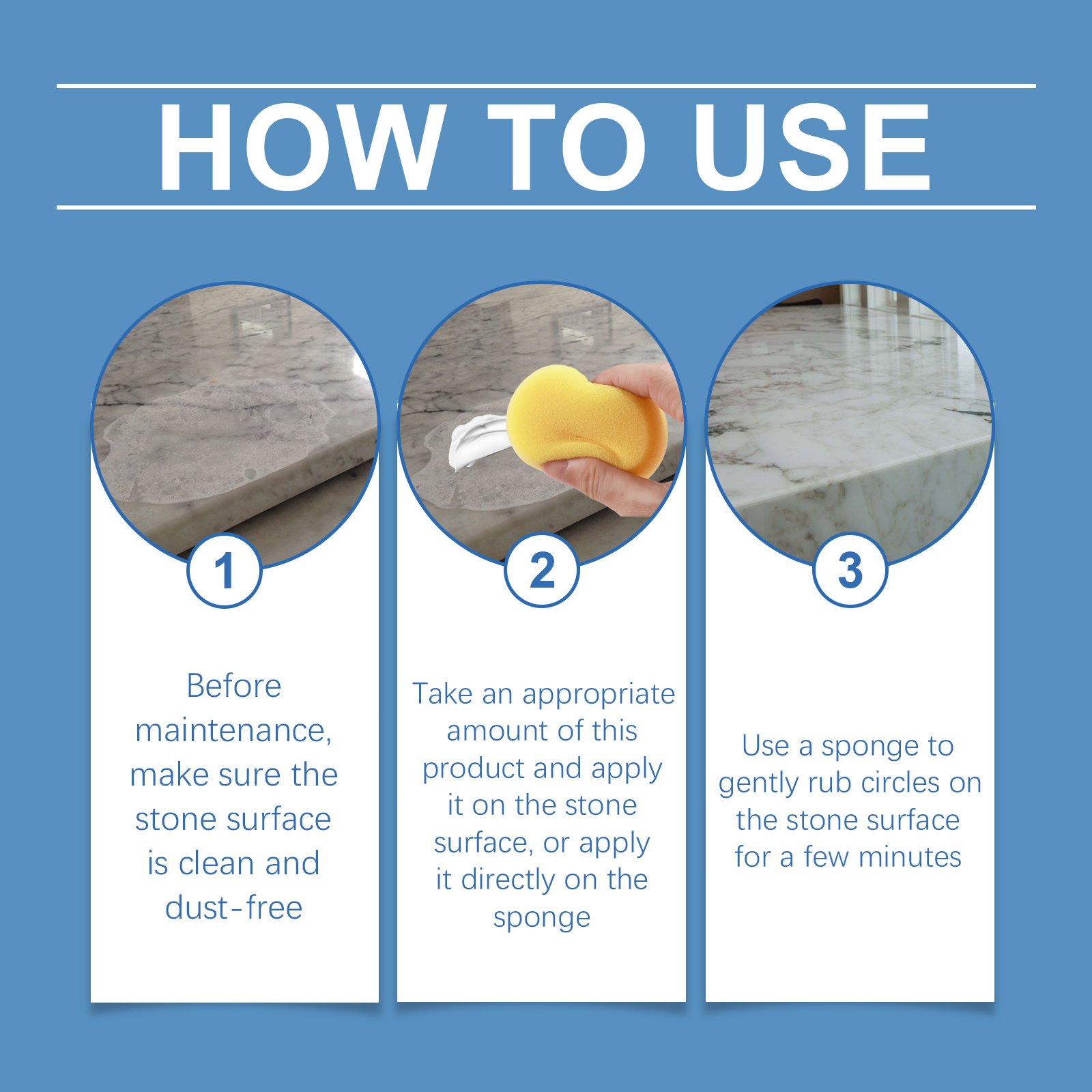 HOW TO USE

1

Before maintenance, make sure the stone surface is clean and dust-free

2

Take an appropriate amount of this product and apply it on the stone surface, or apply it directly on the sponge

3

Use a sponge to gently rub circles on the stone surface for a few minutes