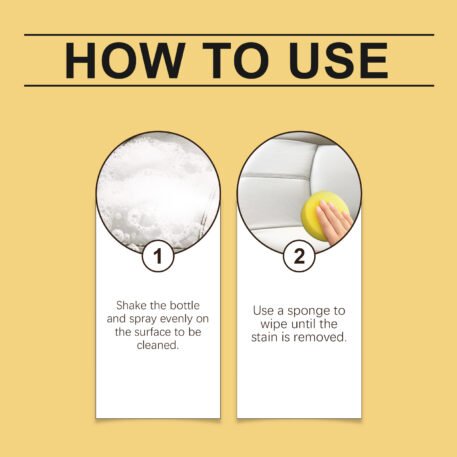 HOW TO USE

1

Shake the bottle and spray evenly on the surface to be cleaned.

2

Use a sponge to wipe until the stain is removed.