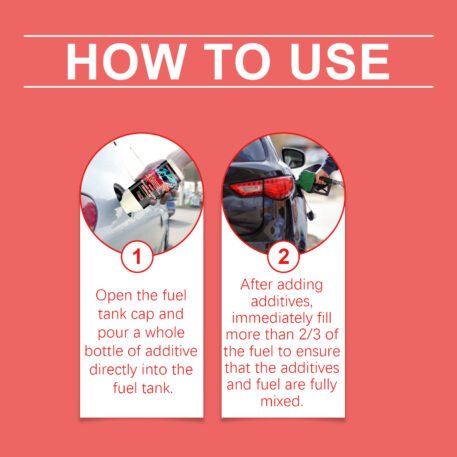 HOW TO USE

1

Open the fuel tank cap and pour a whole bottle of additive directly into the fuel tank.

2

After adding additives, immediately fill more than 2/3 of the fuel to ensure that the additives and fuel are fully mixed.