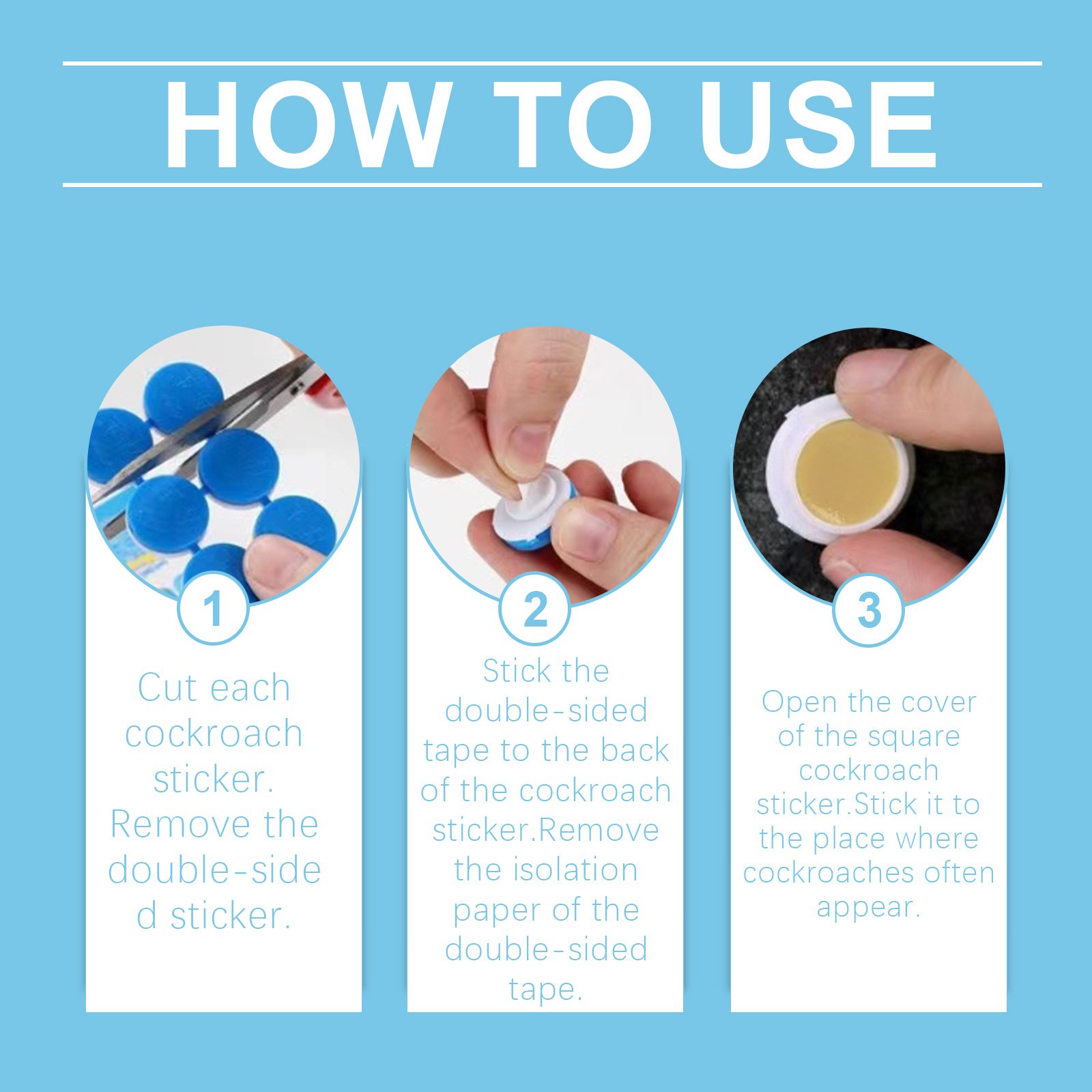 HOW TO USE

1

Cut each cockroach sticker. Remove the double-side d sticker.

2

Stick the double-sided tape to the back of the cockroach sticker.Remove the isolation paper of the double-sided tape.

3

Open the cover of the square cockroach sticker.Stick it to the place where cockroaches often appear.