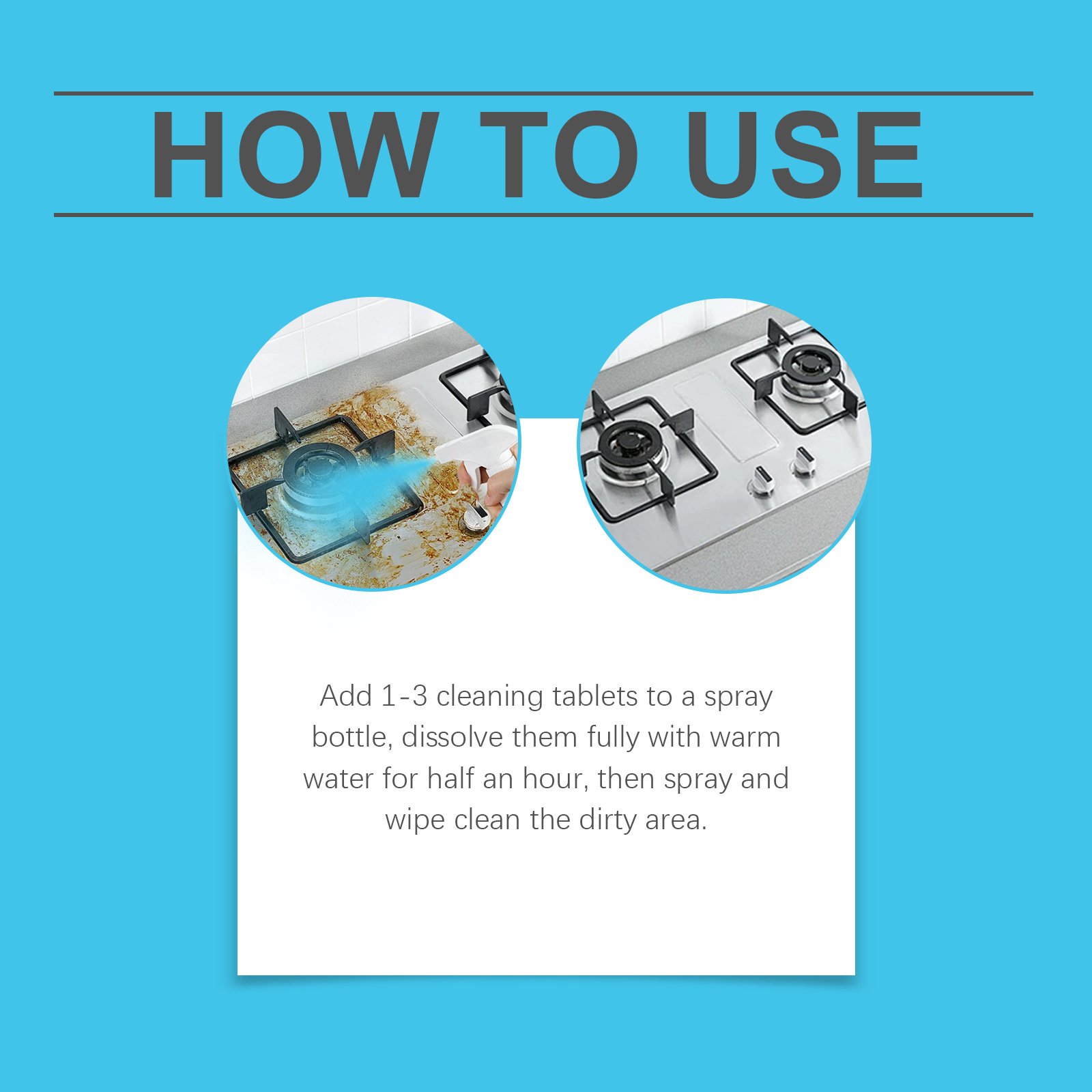 HOW TO USE

Add 1-3 cleaning tablets to a spray bottle, dissolve them fully with warm water for half an hour, then spray and wipe clean the dirty area.