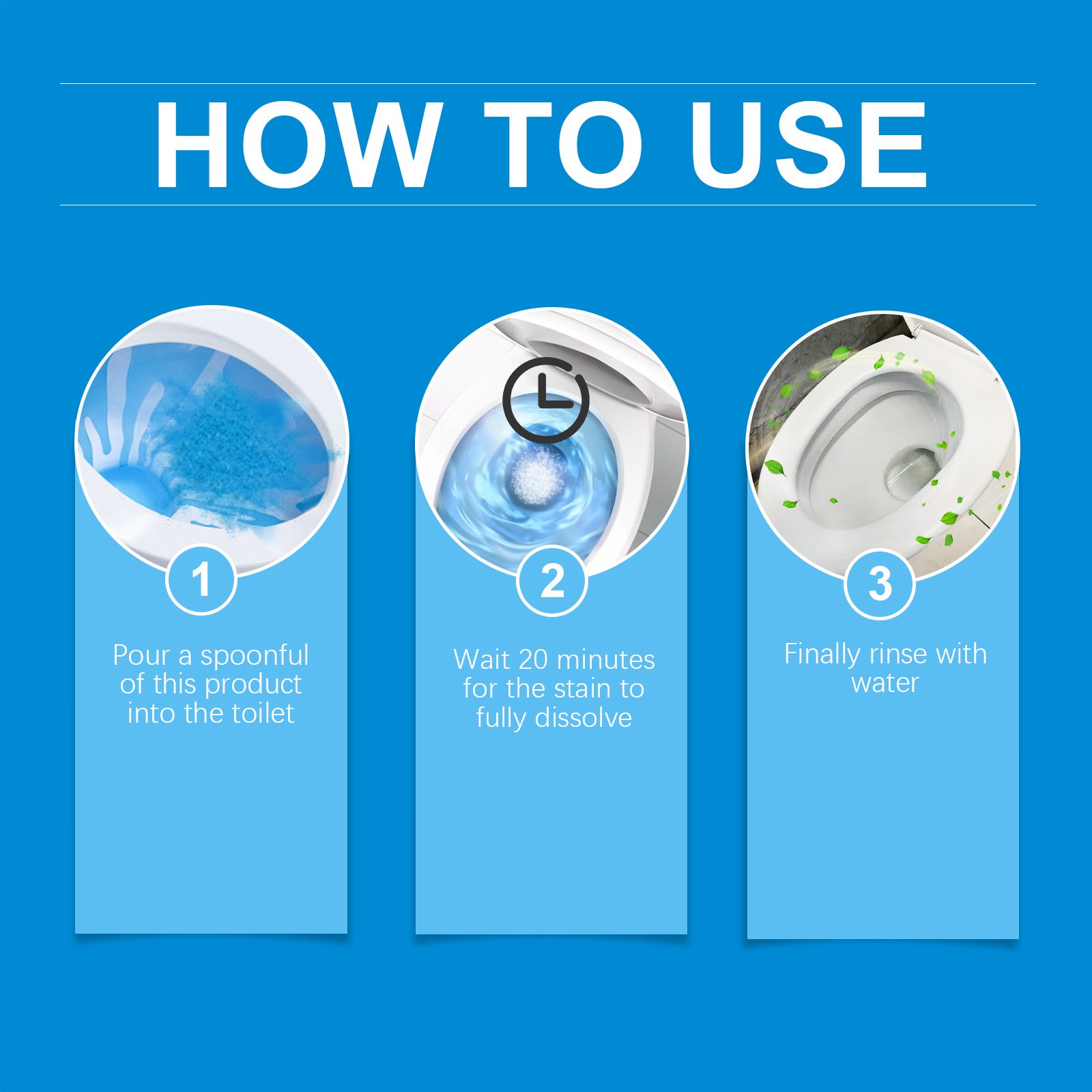 HOW TO USE

1

Pour a spoonful of this product into the toilet

2

Wait 20 minutes for the stain to fully dissolve

3

Finally rinse with water