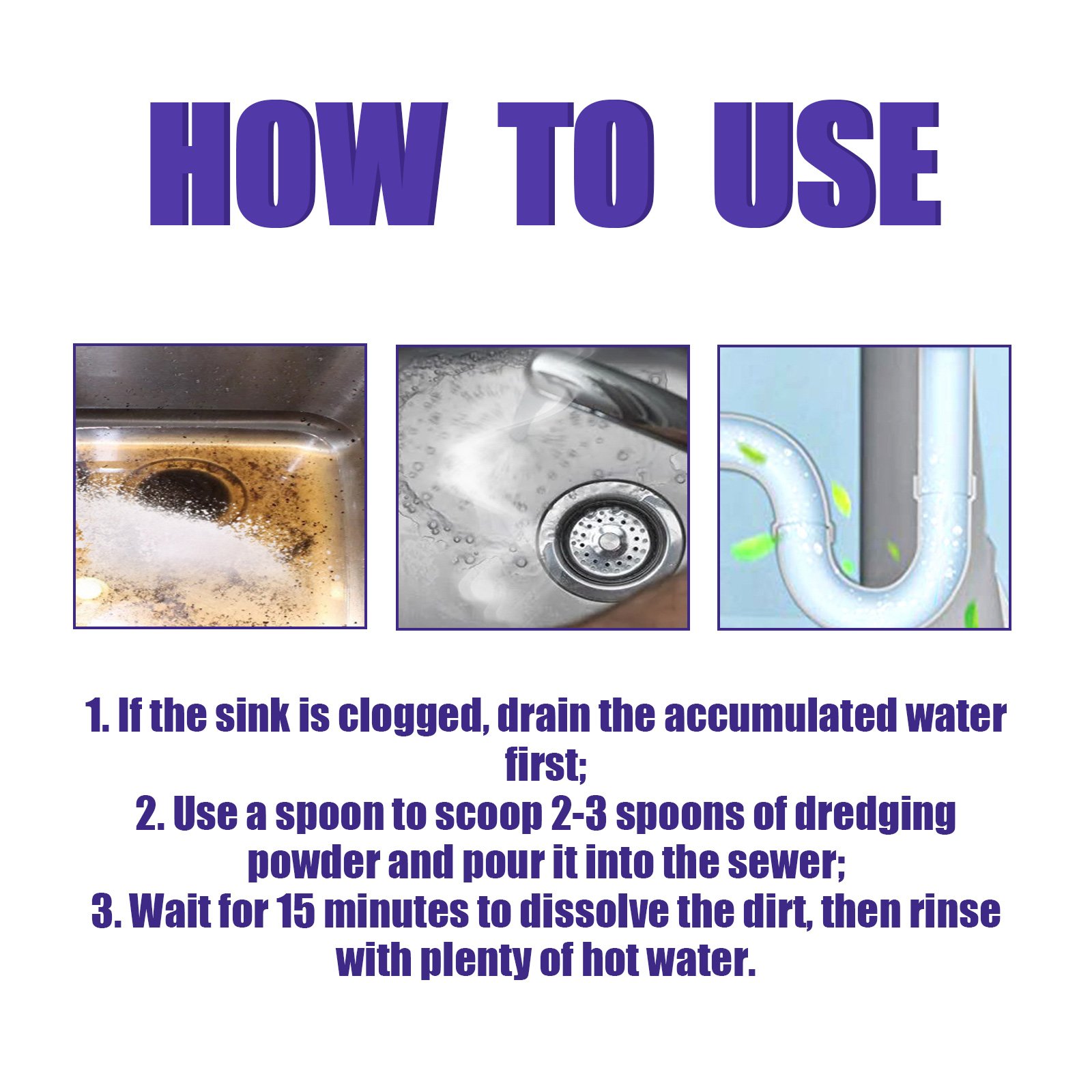 HOW TO USE

1. If the sink is clogged, drain the accumulated water first;
2. Use a spoon to scoop 2-3 spoons of dredging powder and pour it into the sewer;
3. Wait for 15 minutes to dissolve the dirt, then rinse with plenty of hot water.