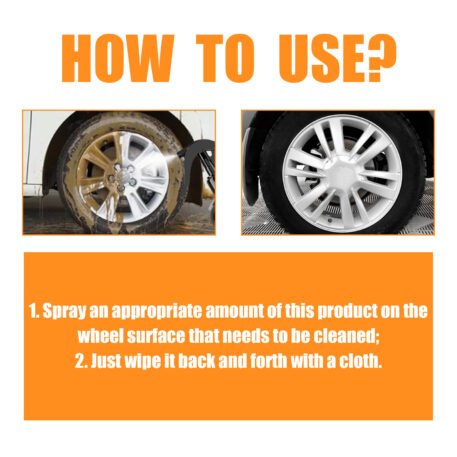 HOW TO USE?

1. Spray an appropriate amount of this product on the wheel surface that needs to be cleaned;
2. Just wipe it back and forth with a cloth.