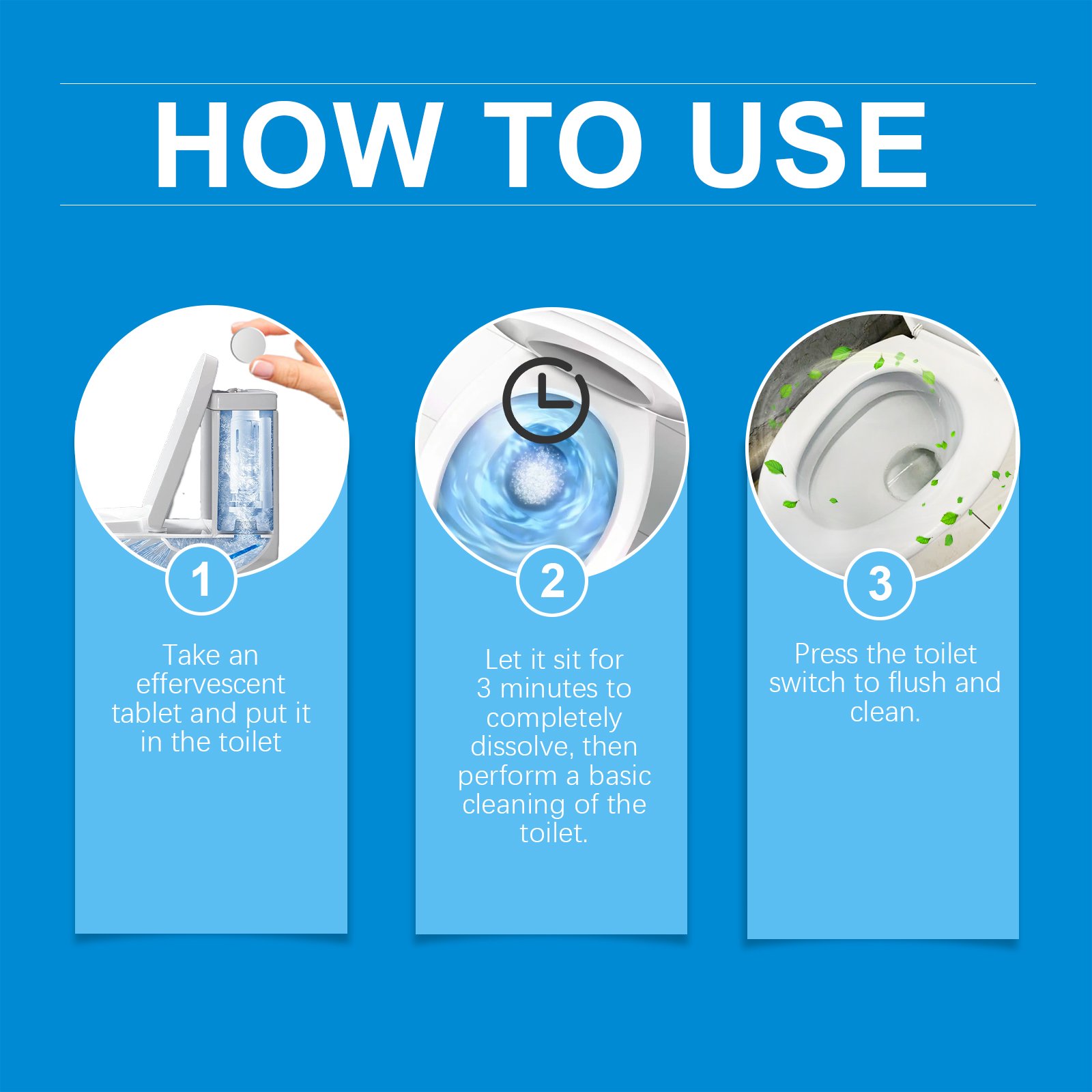 HOW TO USE

1

Take an effervescent tablet and put it in the toilet

2

Let it sit for 3 minutes to completely dissolve, then perform a basic cleaning of the toilet.

3

Press the toilet switch to flush and clean.