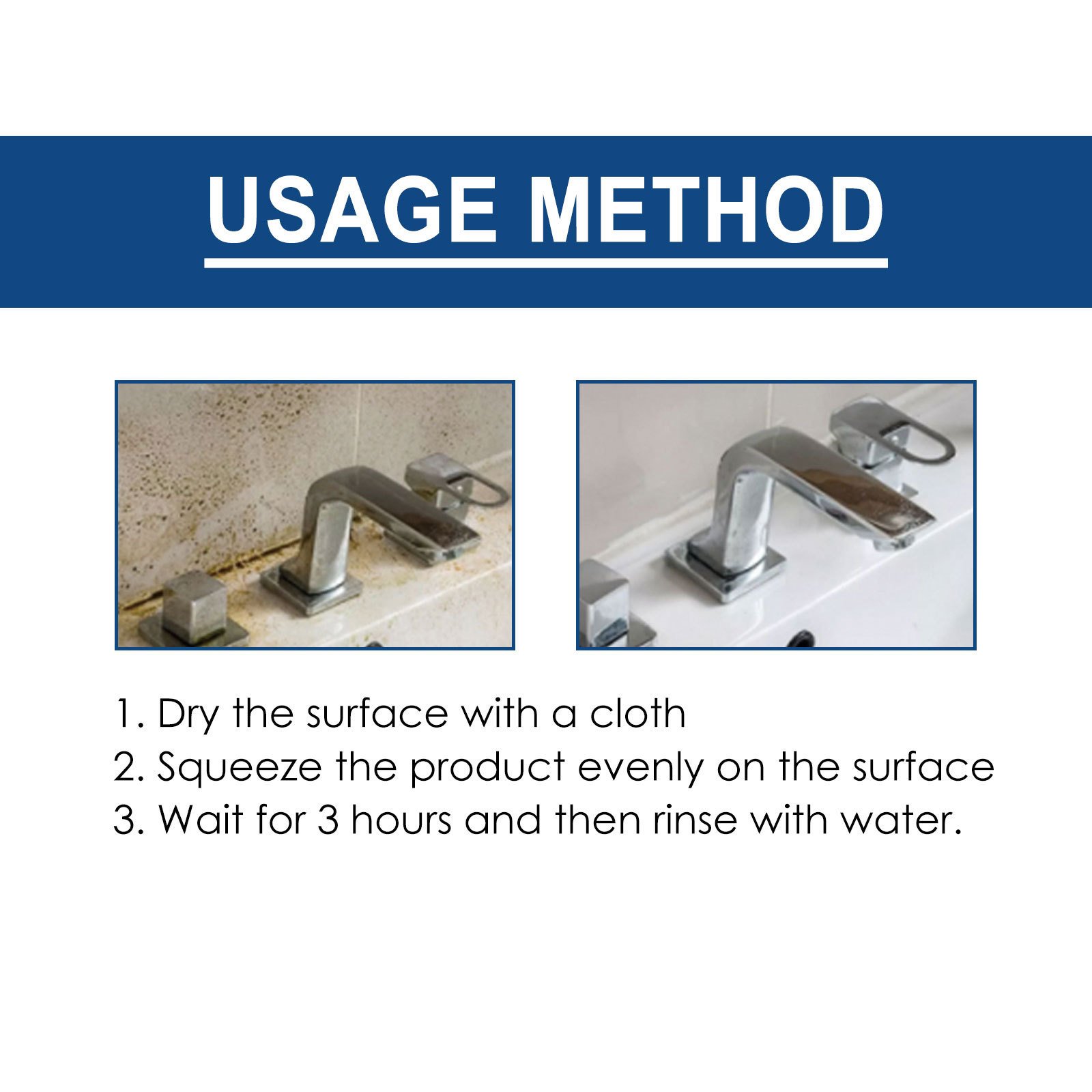 USAGE METHOD

1. Dry the surface with a cloth
2. Squeeze the product evenly on the surface
3. Wait for 3 hours and then rinse with water.