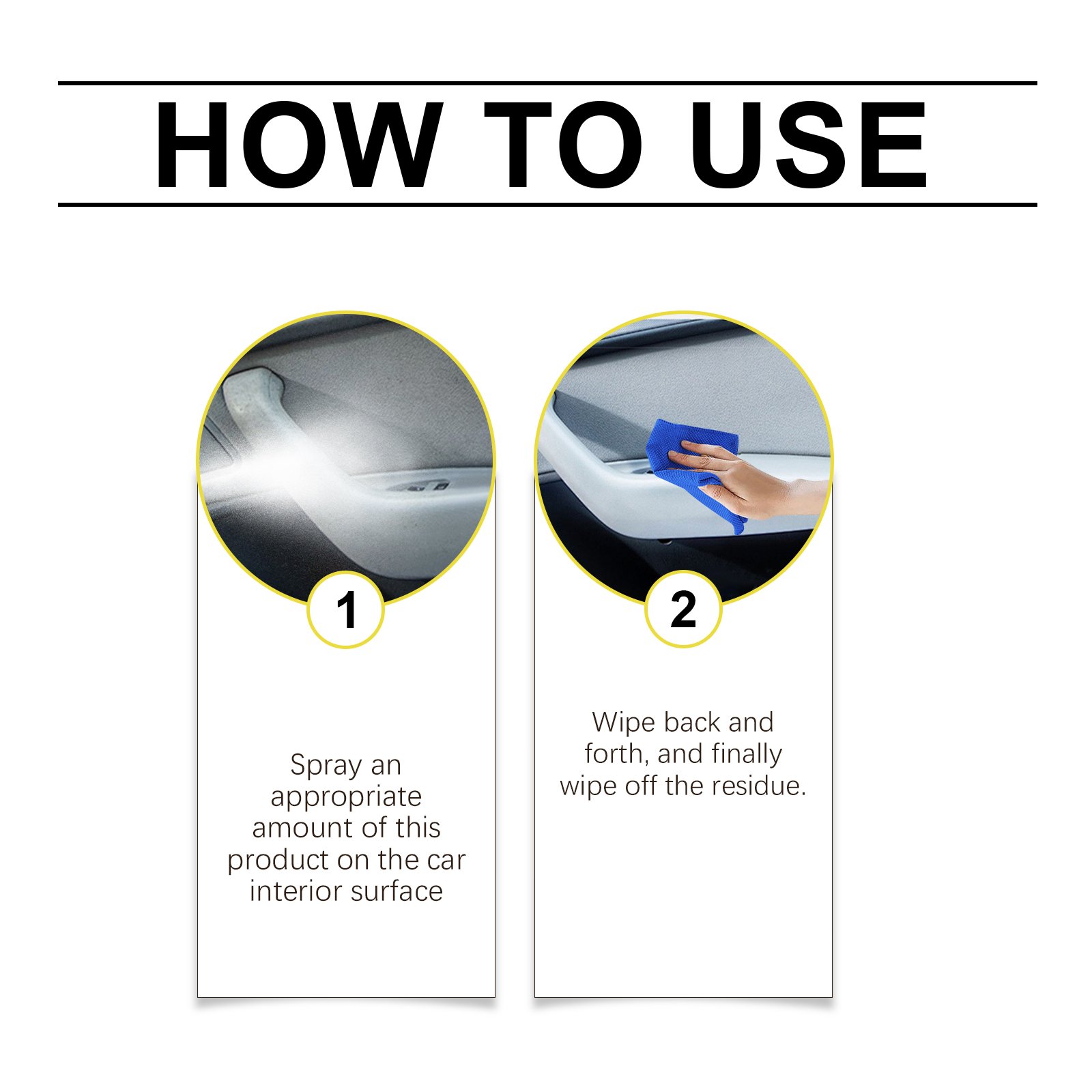 HOW TO USE

1

Spray an appropriate amount of this product on the car interior surface

2

Wipe back and forth, and finally wipe off the residue.