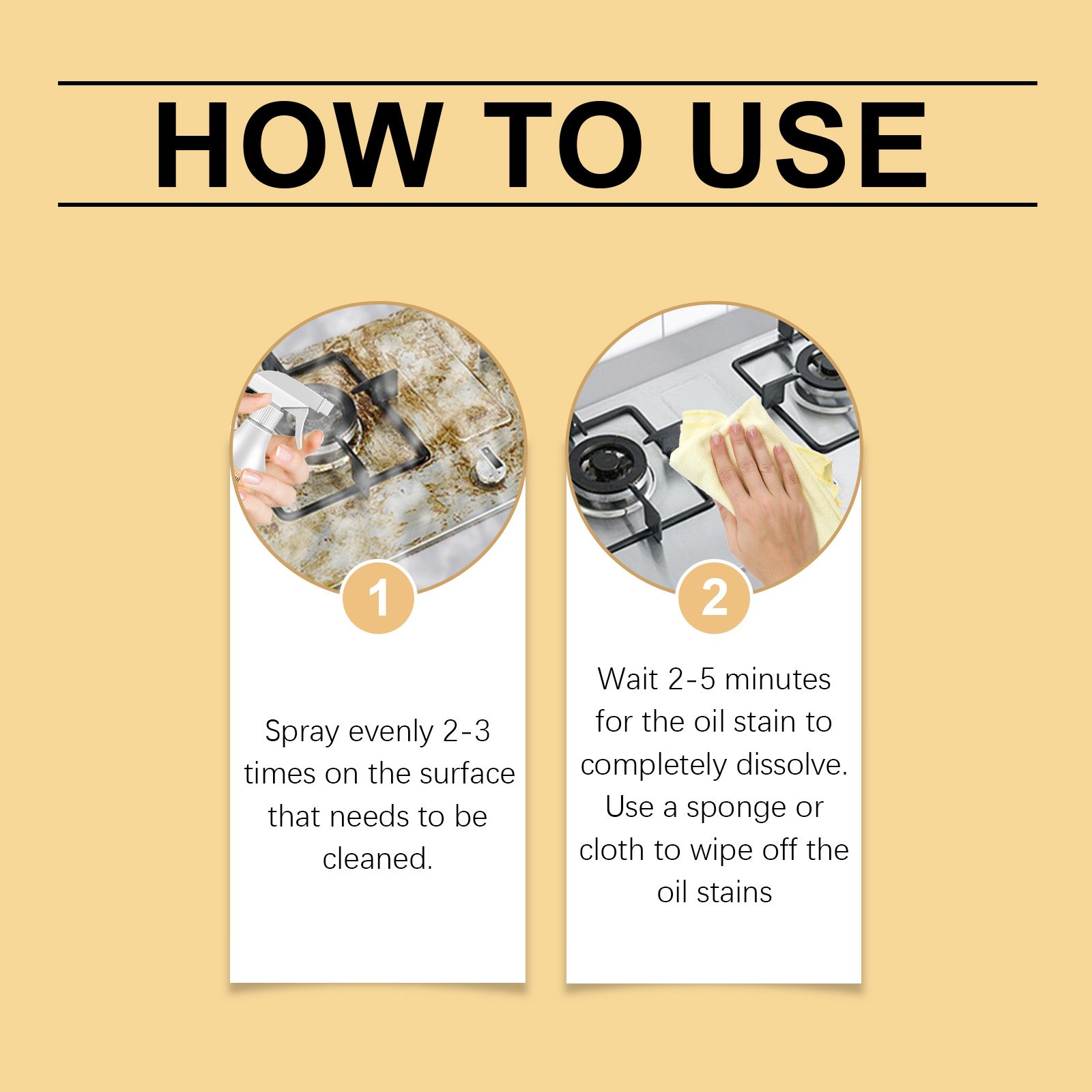 HOW TO USE

1

Spray evenly 2-3 times on the surface that needs to be cleaned.

2

Wait 2-5 minutes for the oil stain to completely dissolve. Use a sponge or cloth to wipe off the oil stains