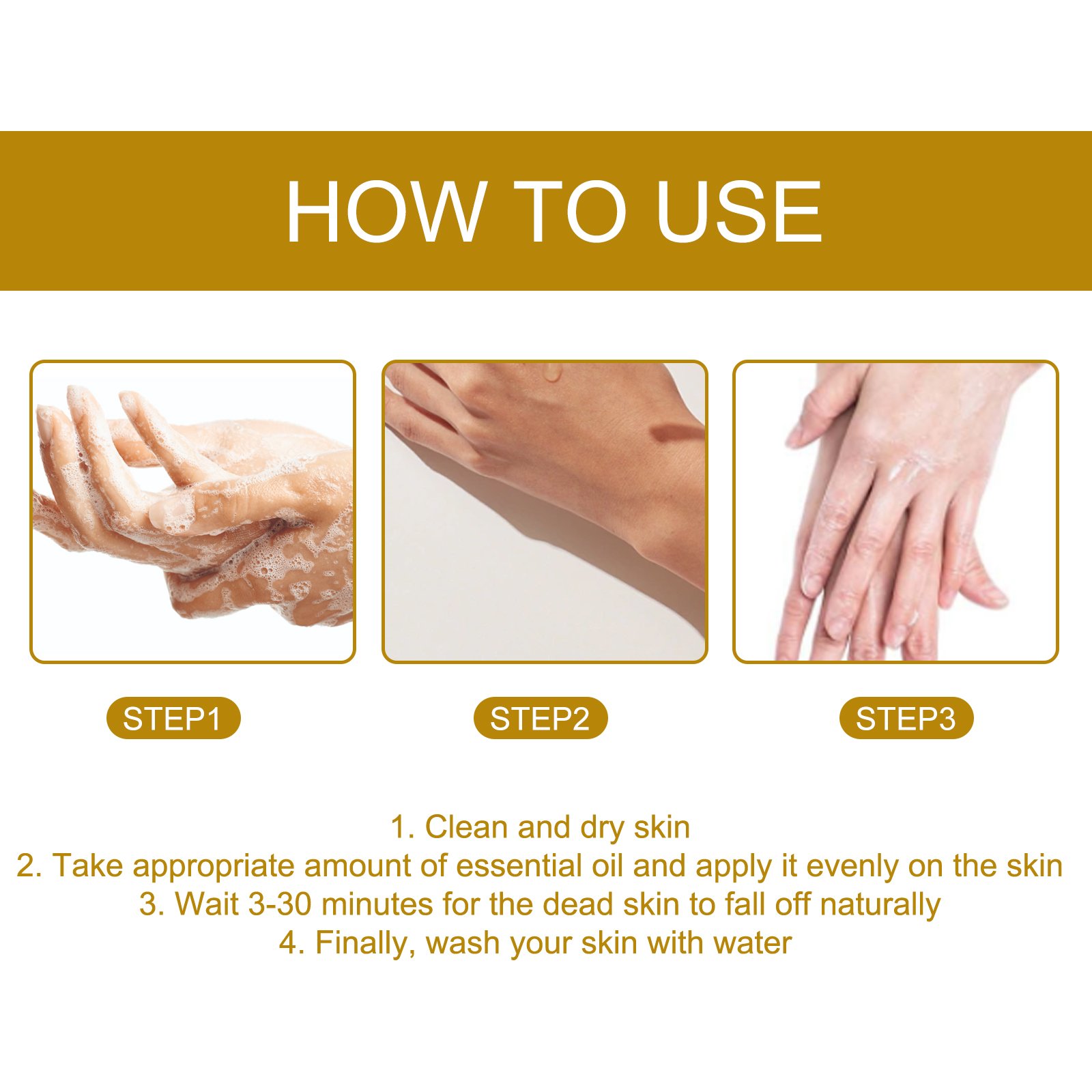 HOW TO USE

STEP1

STEP2

STEP3

1. Clean and dry skin
2. Take appropriate amount of essential oil and apply it evenly on the skin
3. Wait 3-30 minutes for the dead skin to fall off naturally
4. Finally, wash your skin with water