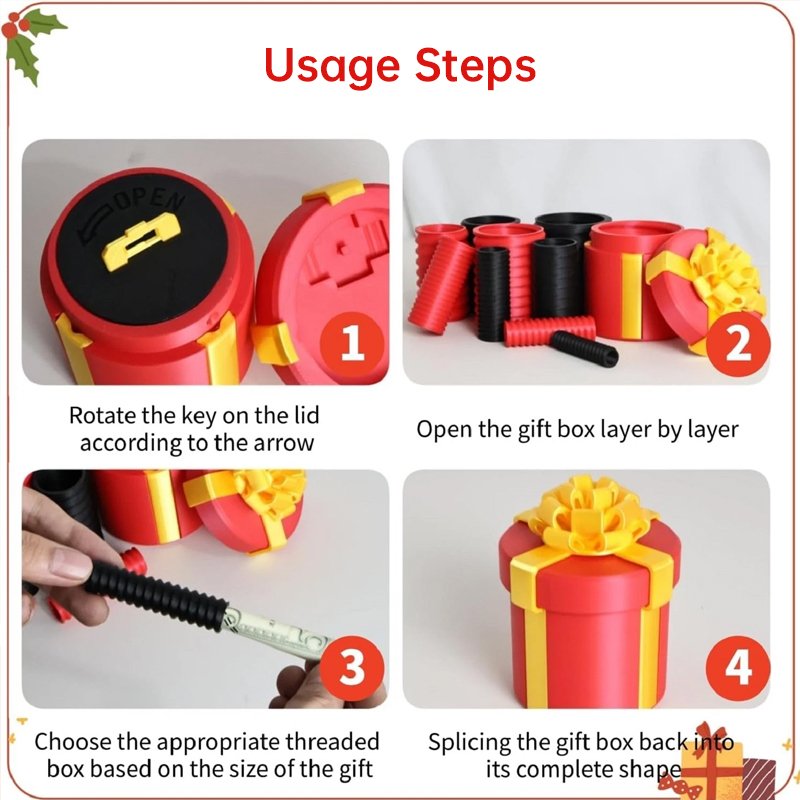 Usage Steps

OPEN

1

Rotate the key on the lid according to the arrow

2

Open the gift box layer by layer

3

Choose the appropriate threaded box based on the size of the gift

4

Splicing the gift box back into its complete shape