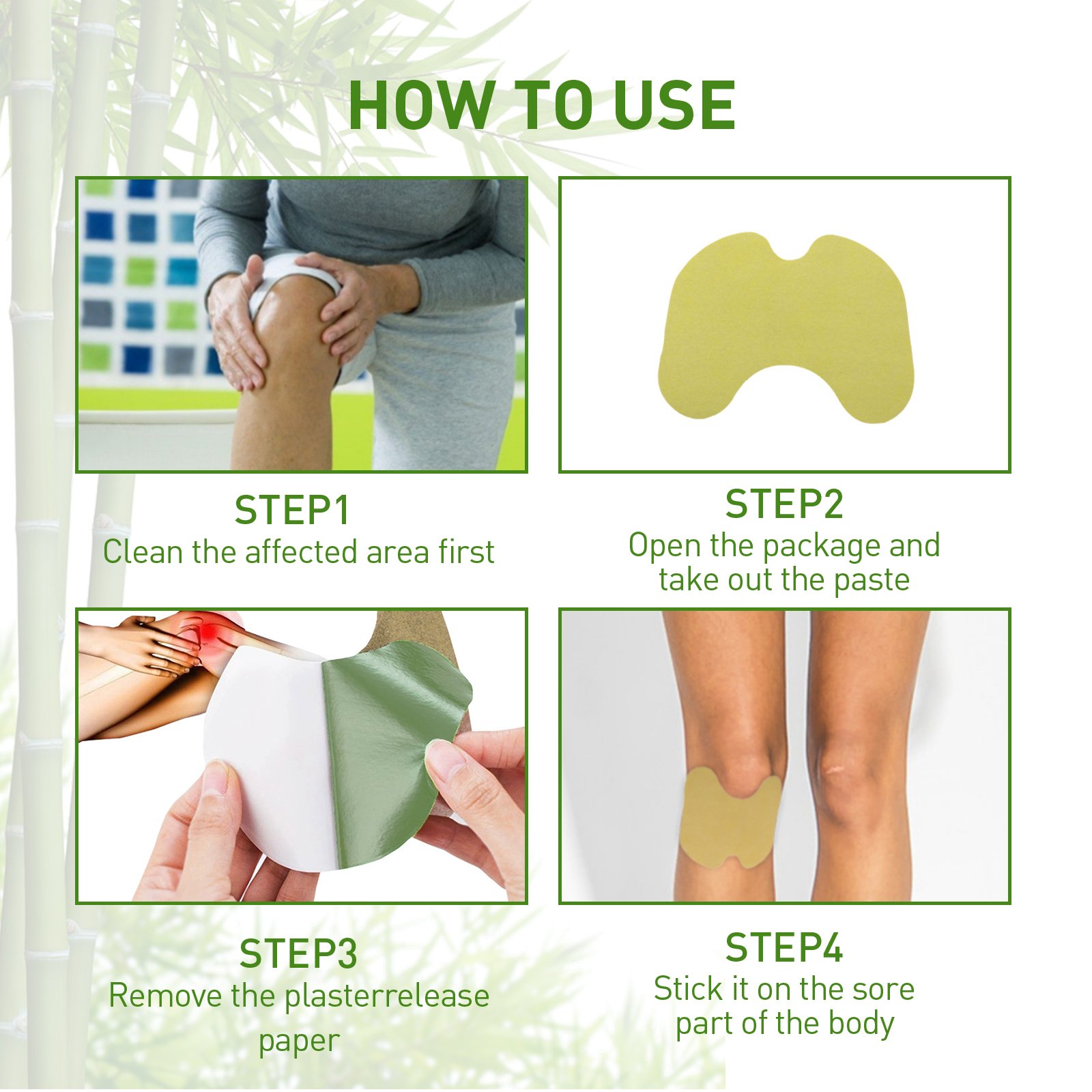 HOW TO USE

STEP1
Clean the affected area first

STEP2
Open the package and take out the paste

STEP3
Remove the plasterrelease paper

STEP4
Stick it on the sore part of the body