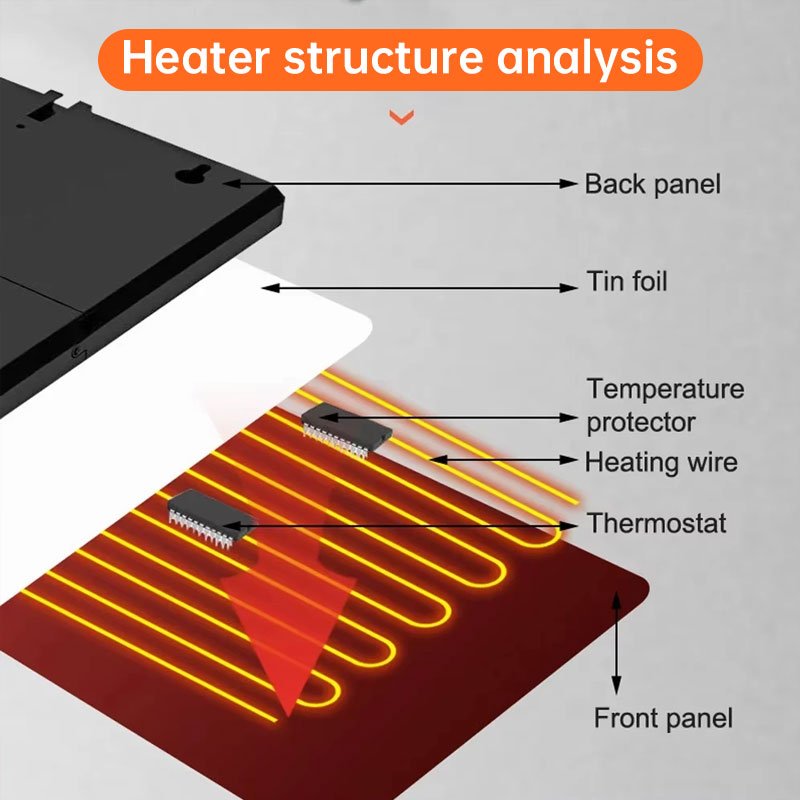 Heater structure analysis

Back panel

Tin foil

Temperature protector

Heating wire

Thermostat

Front panel