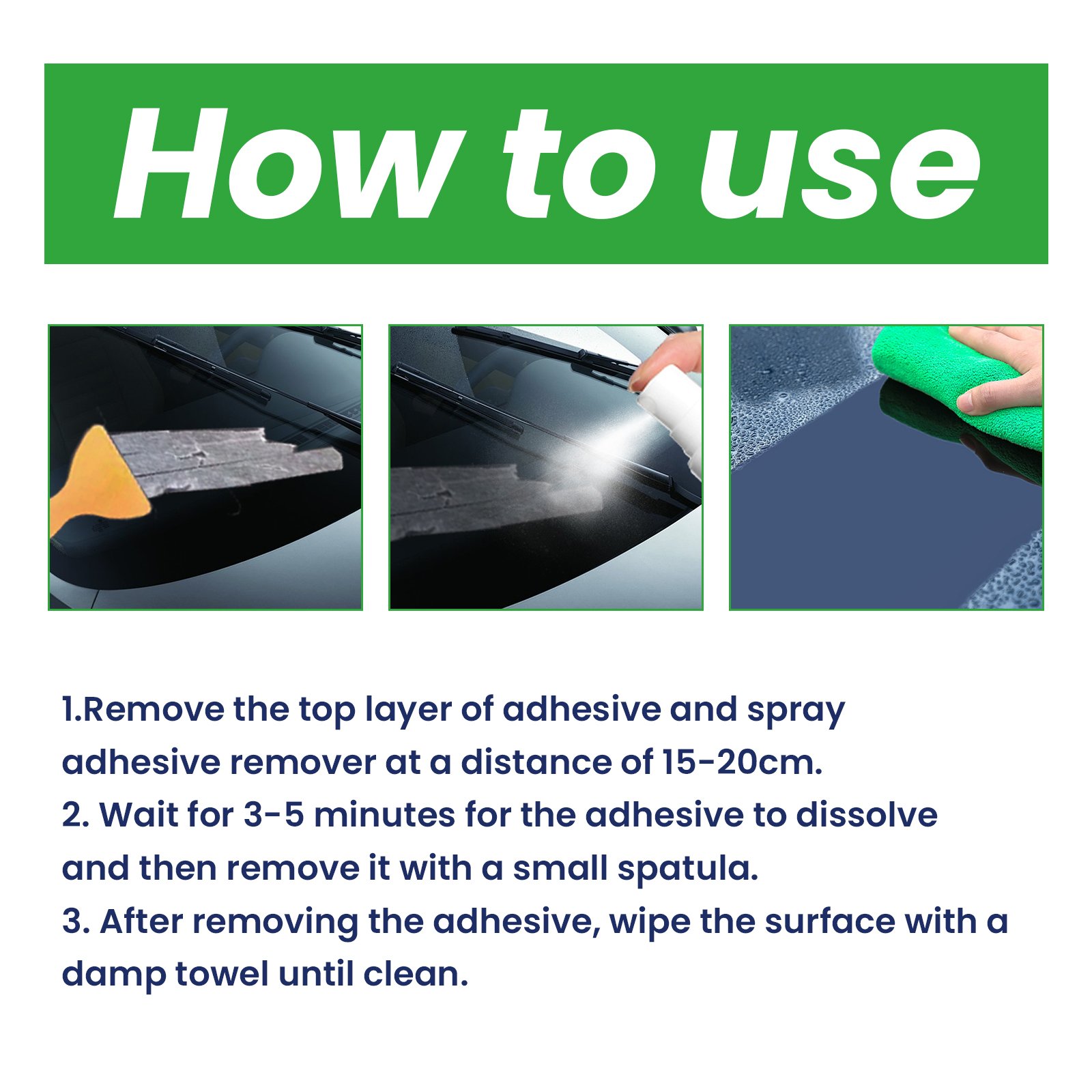 How to use

1.Remove the top layer of adhesive and spray adhesive remover at a distance of 15-20cm.
2. Wait for 3-5 minutes for the adhesive to dissolve and then remove it with a small spatula.
3. After removing the adhesive, wipe the surface with a damp towel until clean.