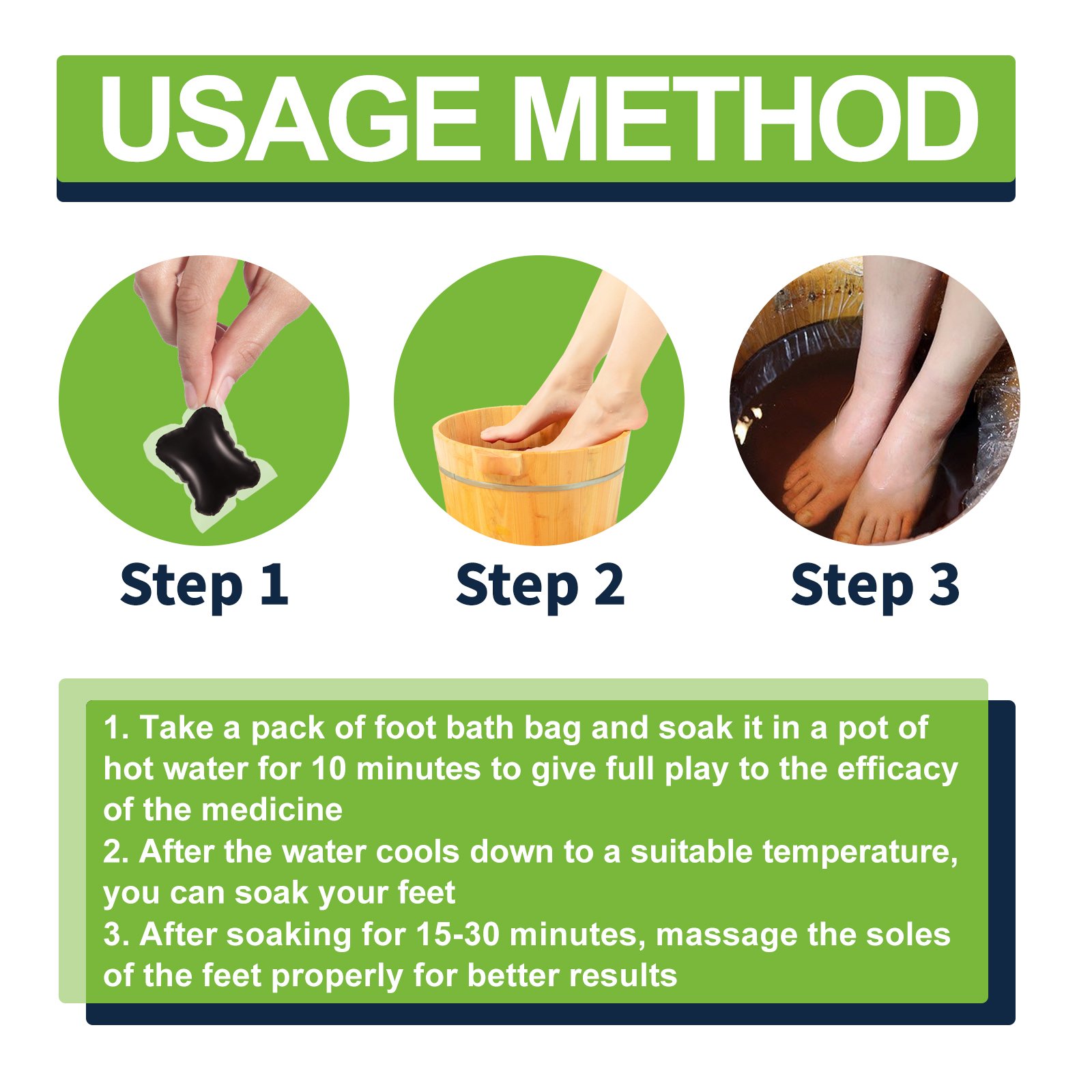 USAGE METHOD

Step 1

Step 2

Step 3

1. Take a pack of foot bath bag and soak it in a pot of hot water for 10 minutes to give full play to the efficacy of the medicine
2. After the water cools down to a suitable temperature, you can soak your feet
3. After soaking for 15-30 minutes, massage the soles of the feet properly for better results