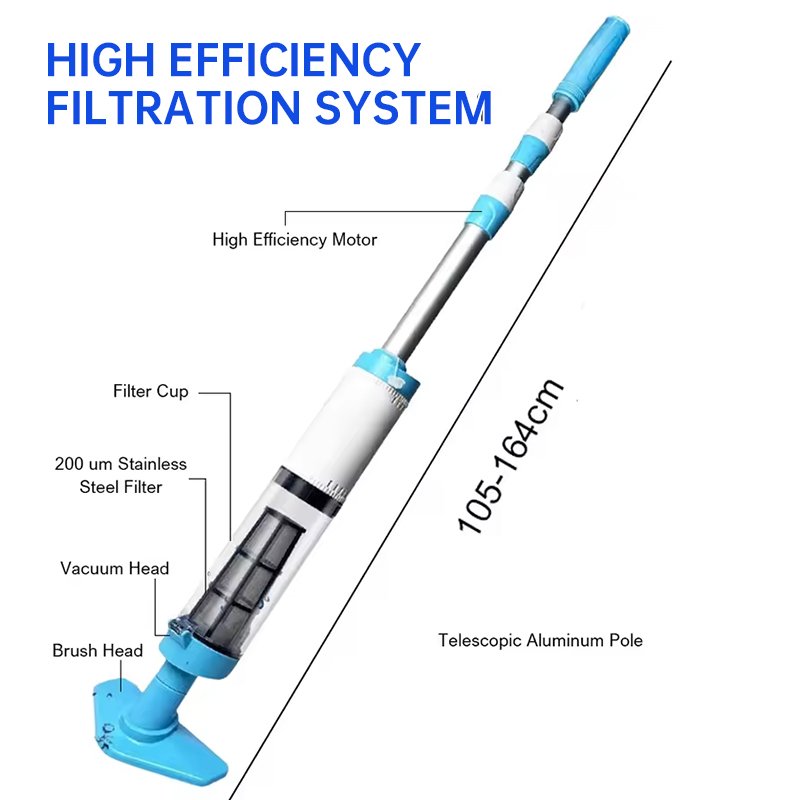 HIGH EFFICIENCY FILTRATION SYSTEM

High Efficiency Motor

Filter Cup

200 um Stainless Steel Filter

Vacuum Head

Brush Head

105-164cm

Telescopic Aluminum Pole