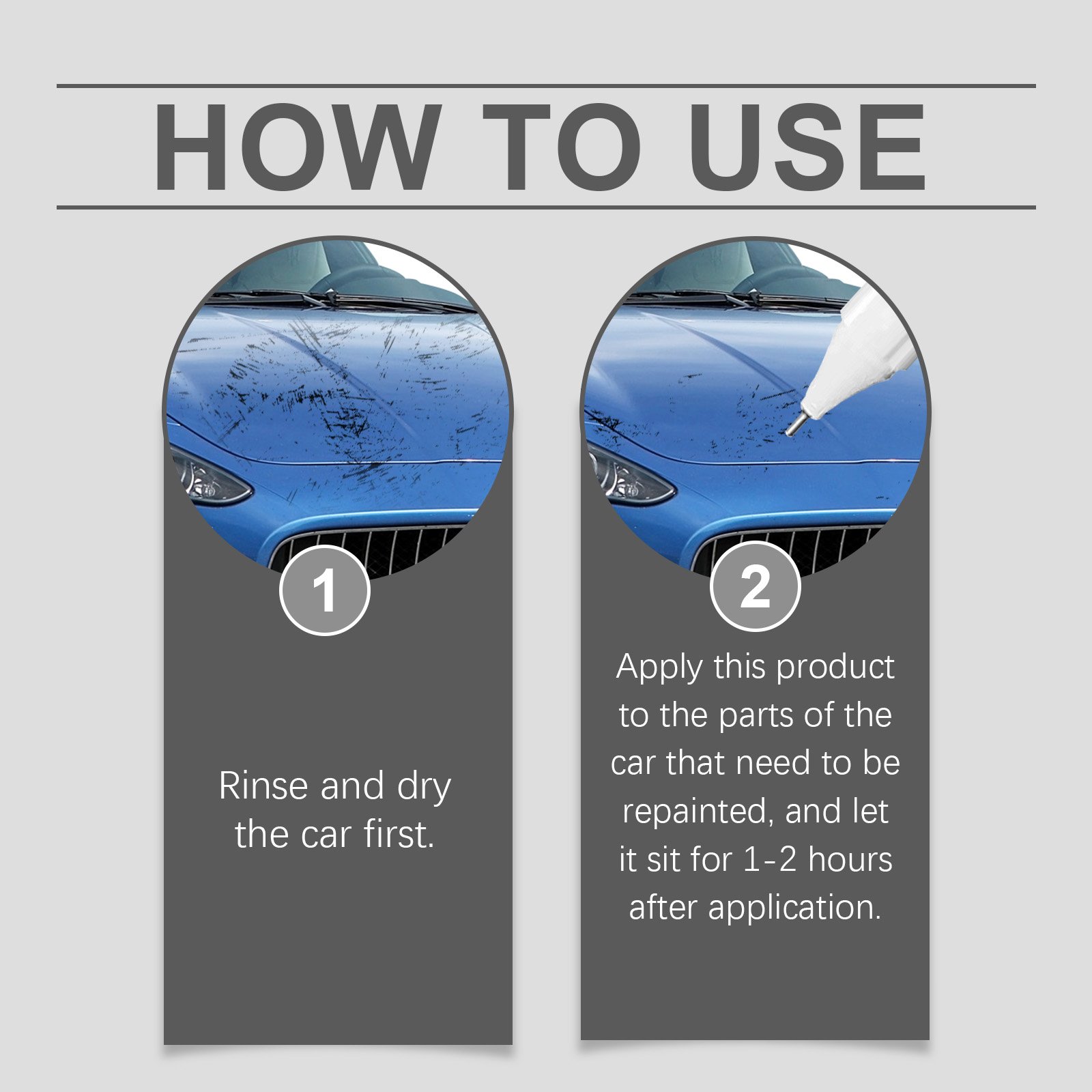 HOW TO USE

1

Rinse and dry the car first.

2

Apply this product to the parts of the car that need to be repainted, and let it sit for 1-2 hours after application.