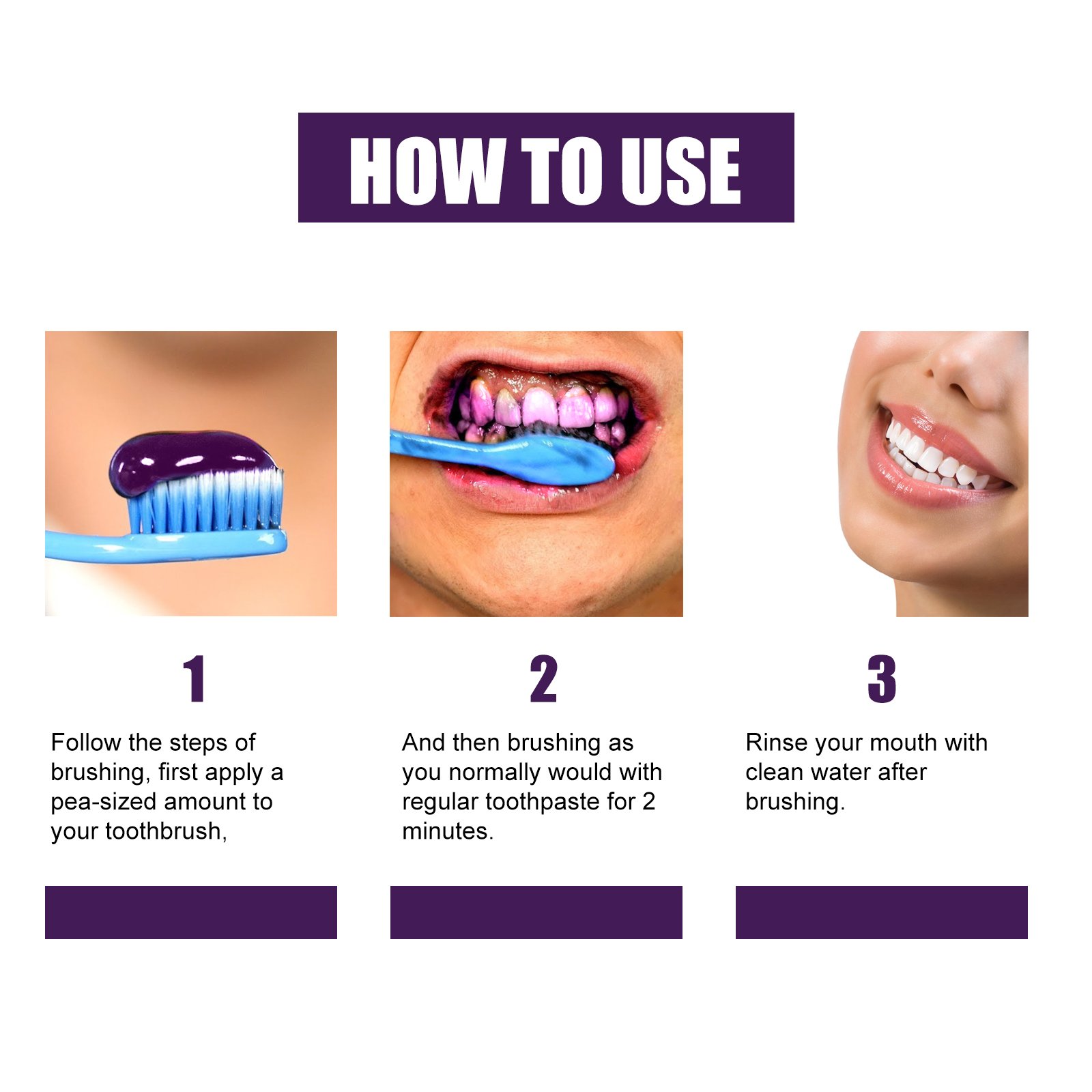 HOW TO USE

1

Follow the steps of brushing, first apply a pea-sized amount to your toothbrush,

2

And then brushing as you normally would with regular toothpaste for 2 minutes.

3

Rinse your mouth with clean water after brushing.