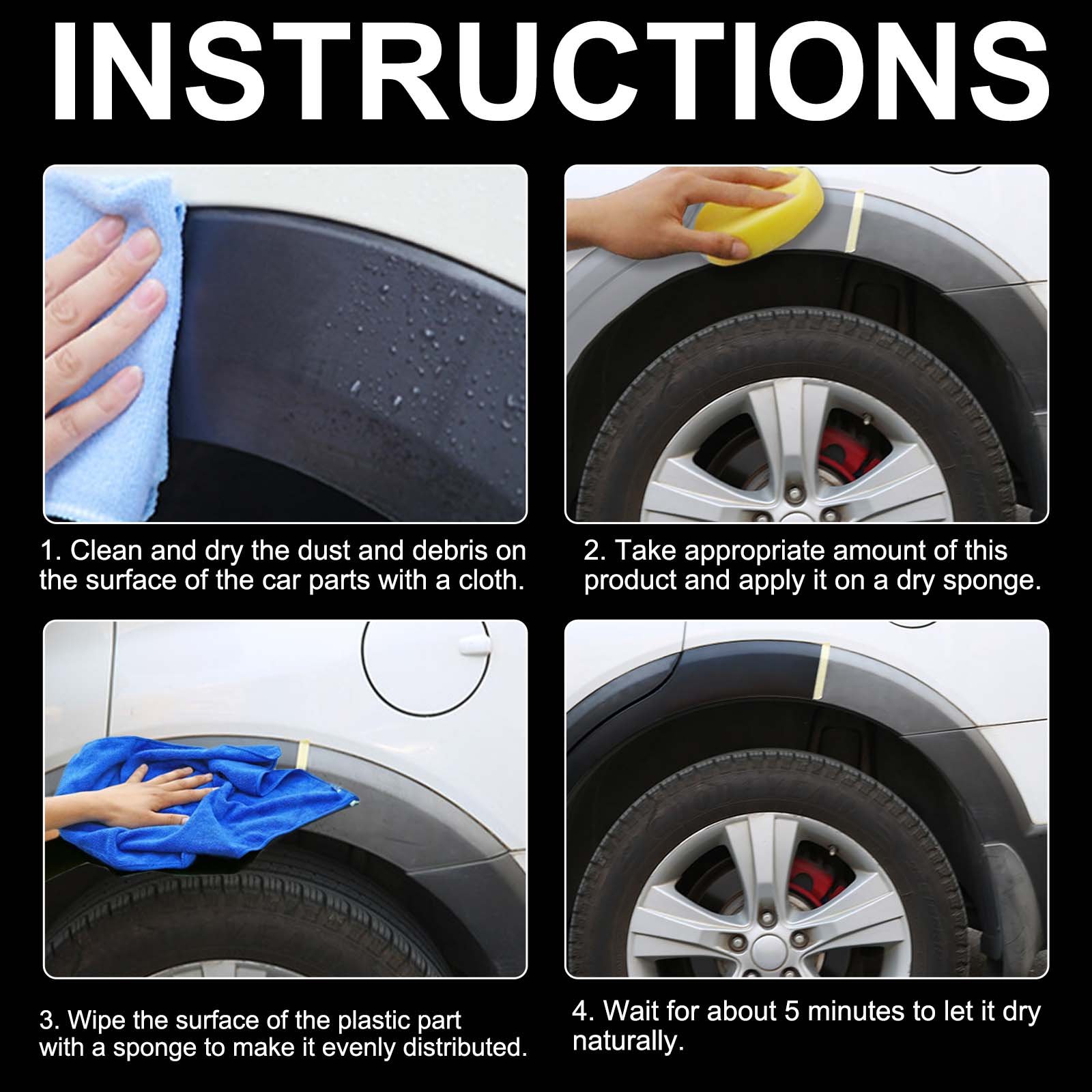 INSTRUCTIONS

1. Clean and dry the dust and debris on the surface of the car parts with a cloth.

2. Take appropriate amount of this product and apply it on a dry sponge.

3. Wipe the surface of the plastic part with a sponge to make it evenly distributed.

4. Wait for about 5 minutes to let it dry naturally.