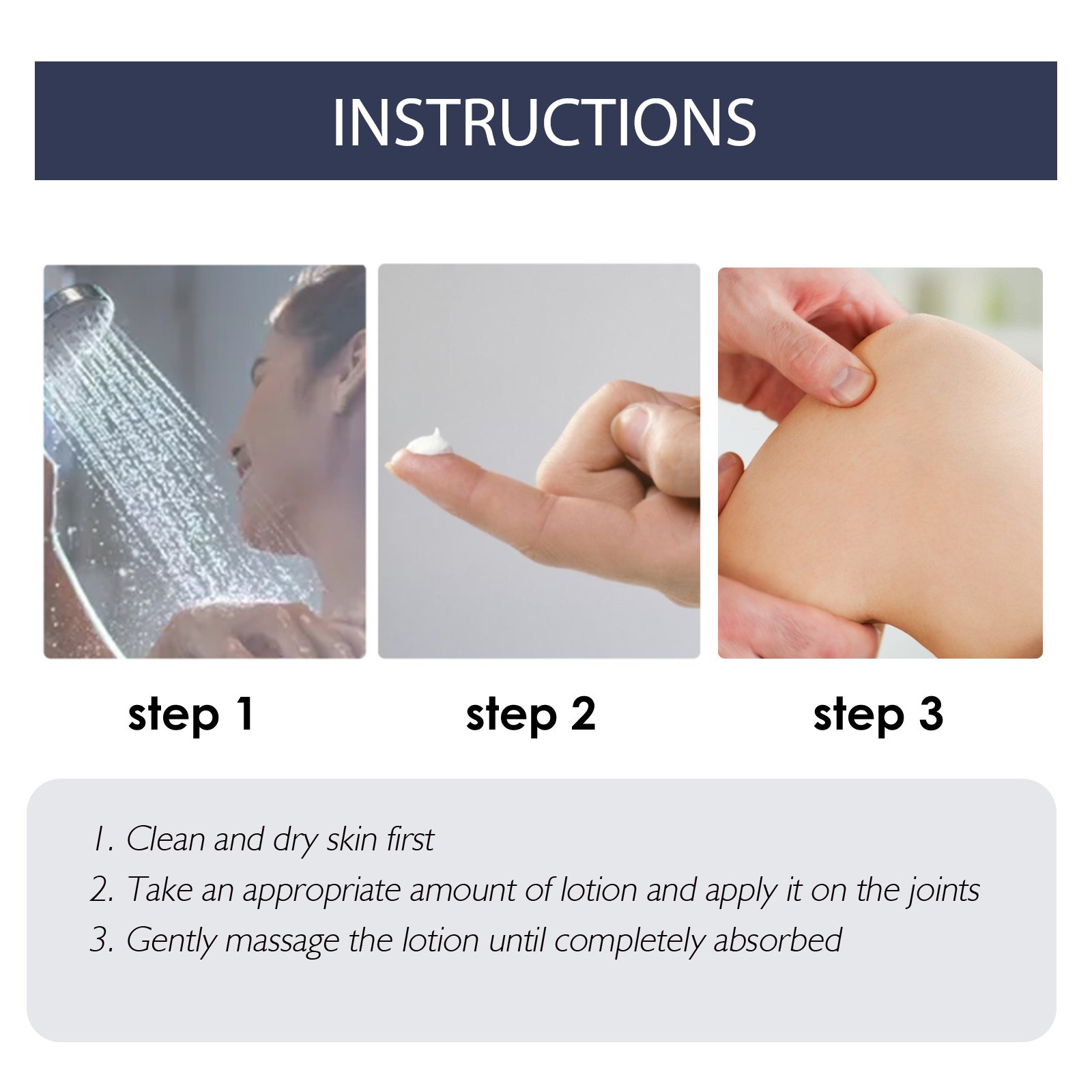 INSTRUCTIONS

step 1

step 2

step 3

1. Clean and dry skin first
2. Take an appropriate amount of lotion and apply it on the joints
3. Gently massage the lotion until completely absorbed