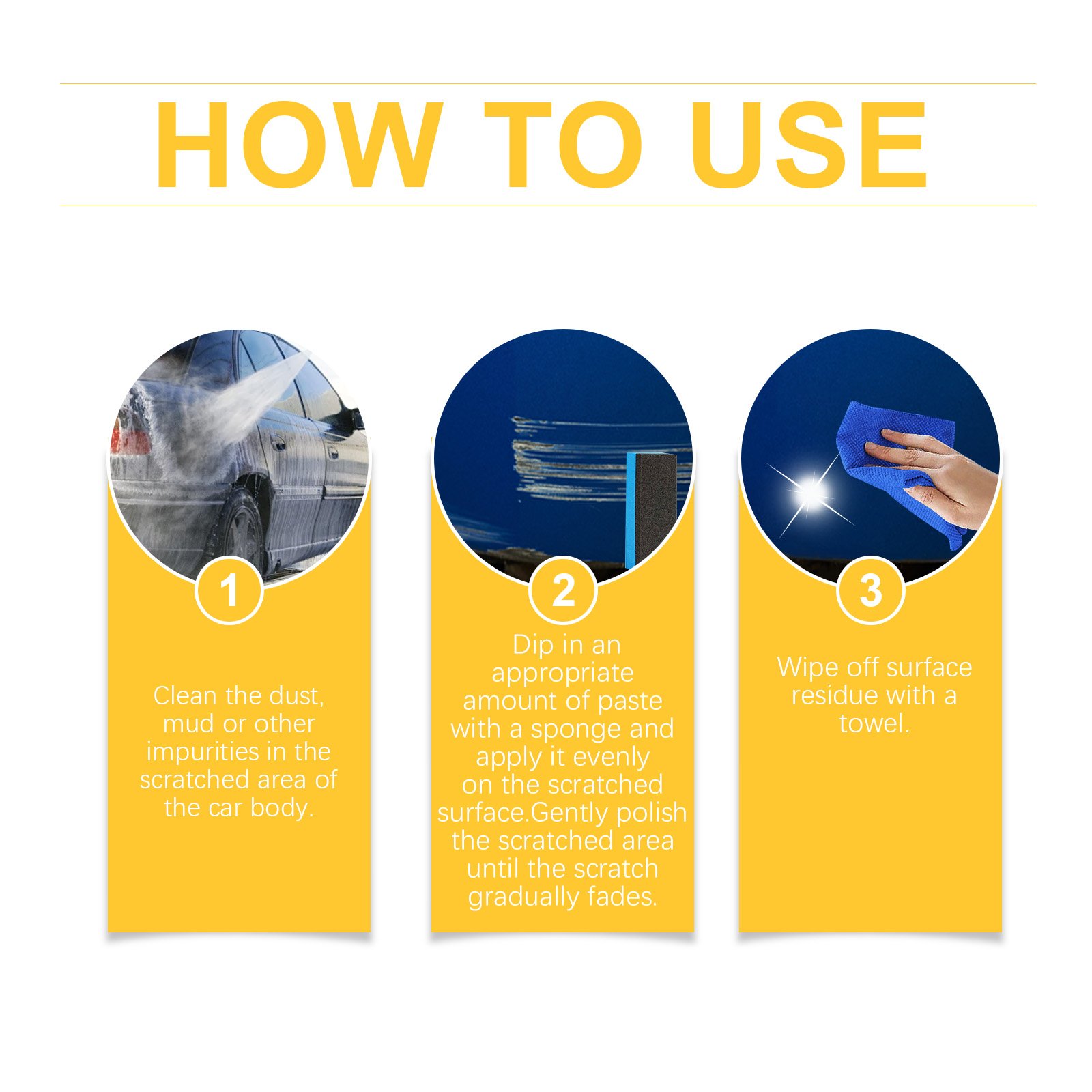 HOW TO USE

1

Clean the dust, mud or other impurities in the scratched area of the car body.

2

Dip in an appropriate amount of paste with a sponge and apply it evenly on the scratched surface.Gently polish the scratched area until the scratch gradually fades.

3

Wipe off surface residue with a towel.