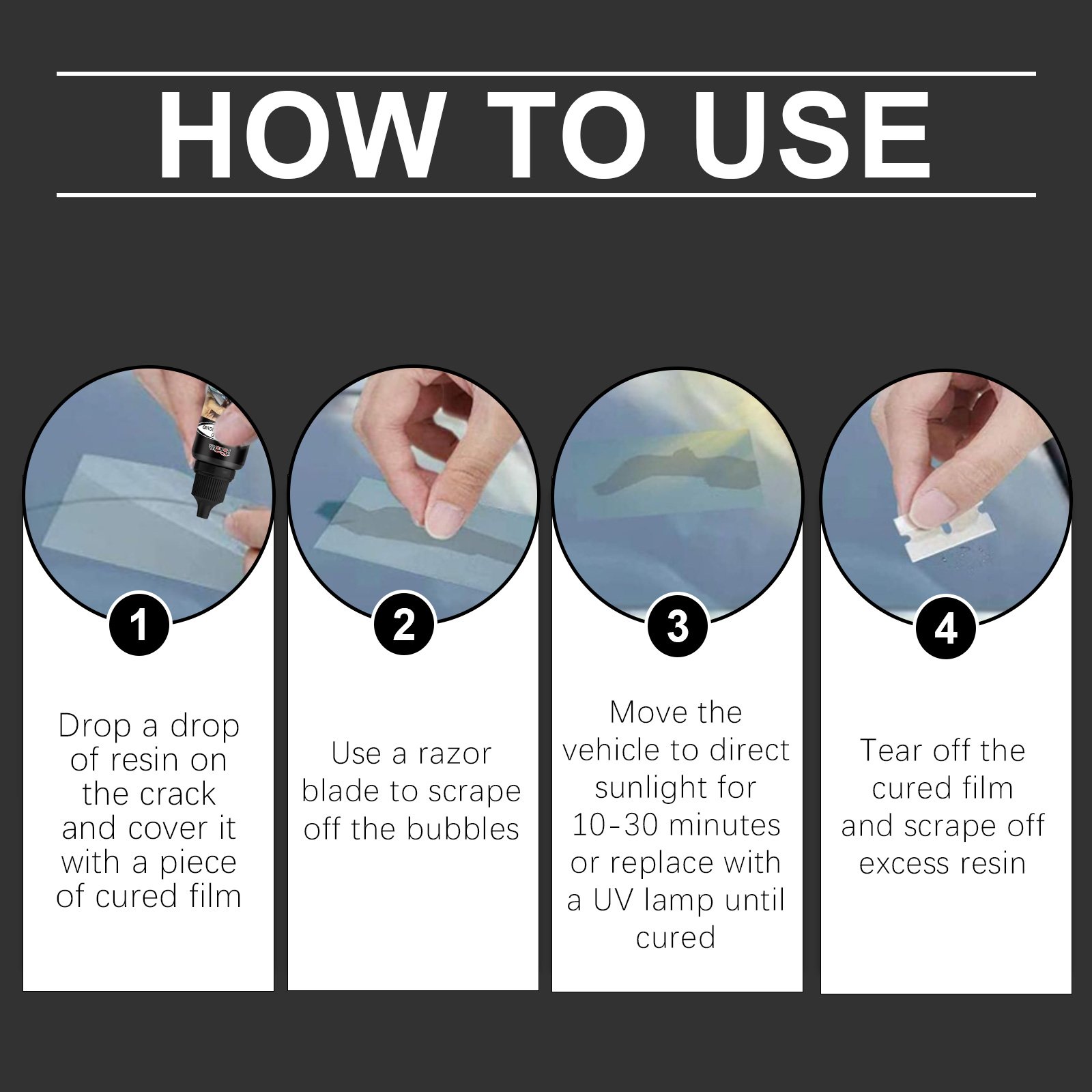 HOW TO USE

1

Drop a drop of resin on the crack and cover it with a piece of cured film

2

Use a razor blade to scrape off the bubbles

3

Move the vehicle to direct sunlight for 10-30 minutes or replace with a UV lamp until cured

4

Tear off the cured film and scrape off excess resin